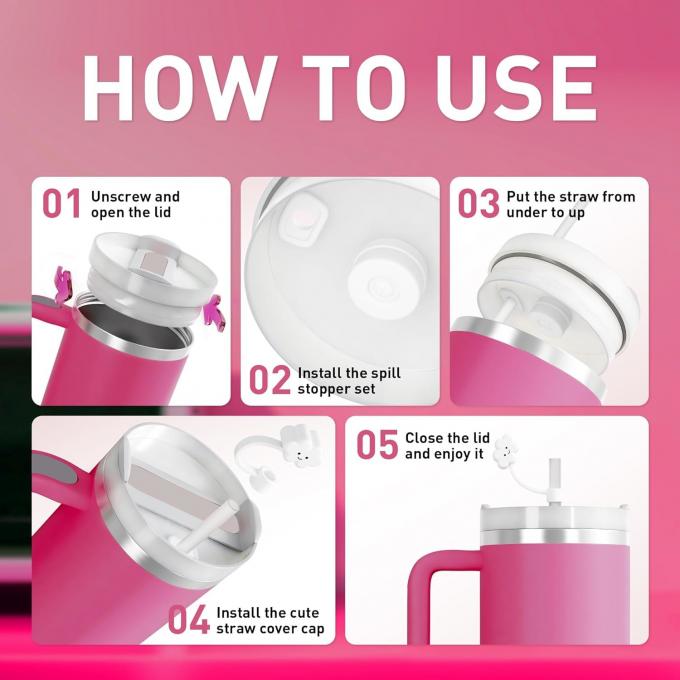 HOW TO USE

01 Unscrew and open the lid

02 Install the spill stopper set

03 Put the straw from under to up

04 Install the cute straw cover cap

05 Close the lid and enjoy it